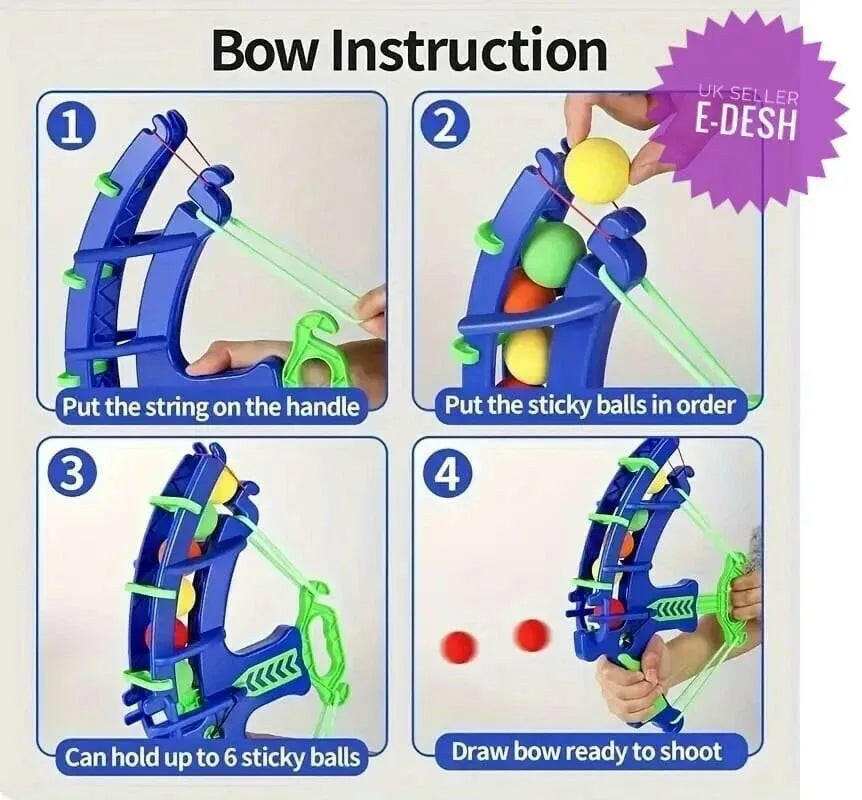 Bow Instruction

UK SELLER
E-DESH

1
Put the string on the handle

2
Put the sticky balls in order

3
Can hold up to 6 sticky balls

4
Draw bow ready to shoot