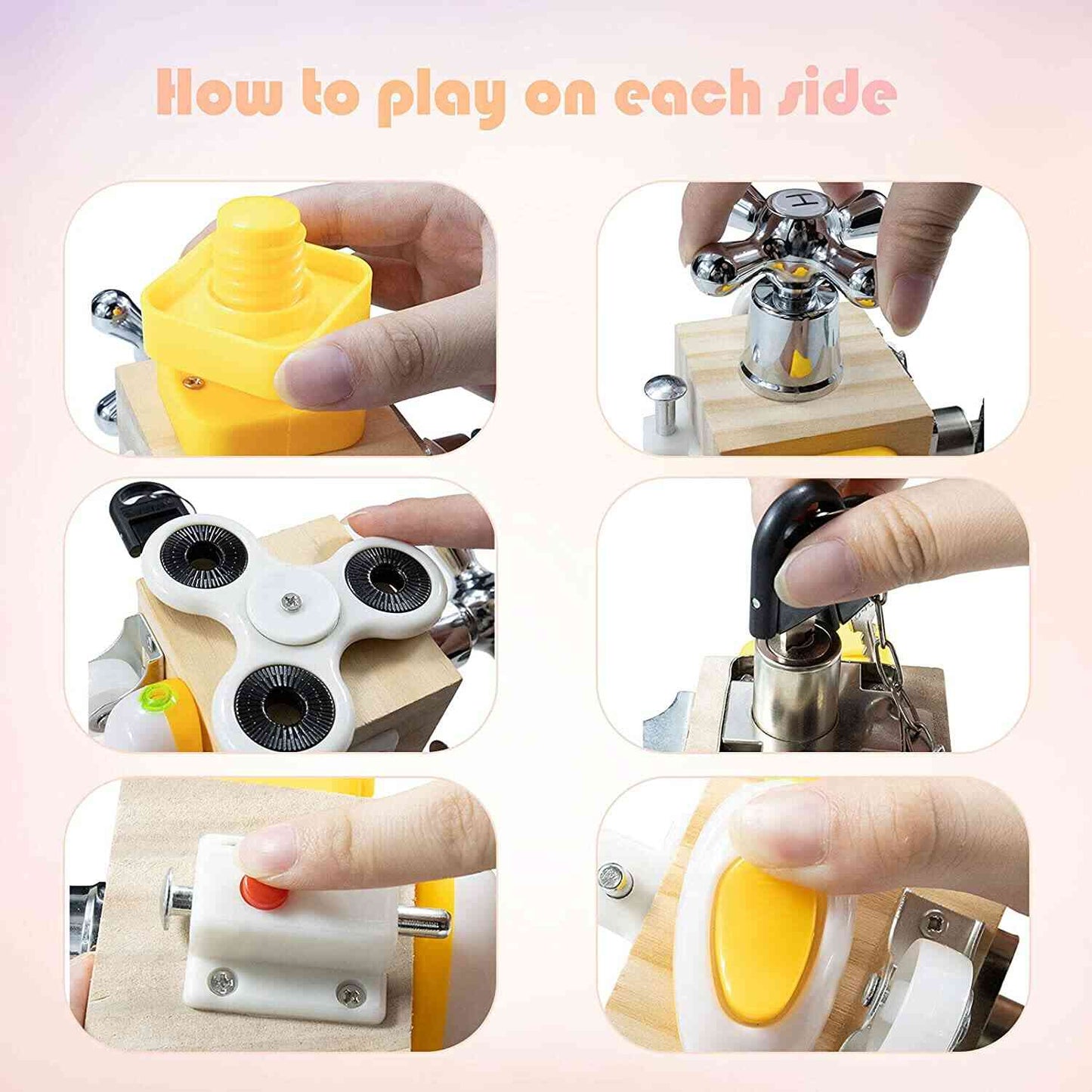 How to play on each side

H