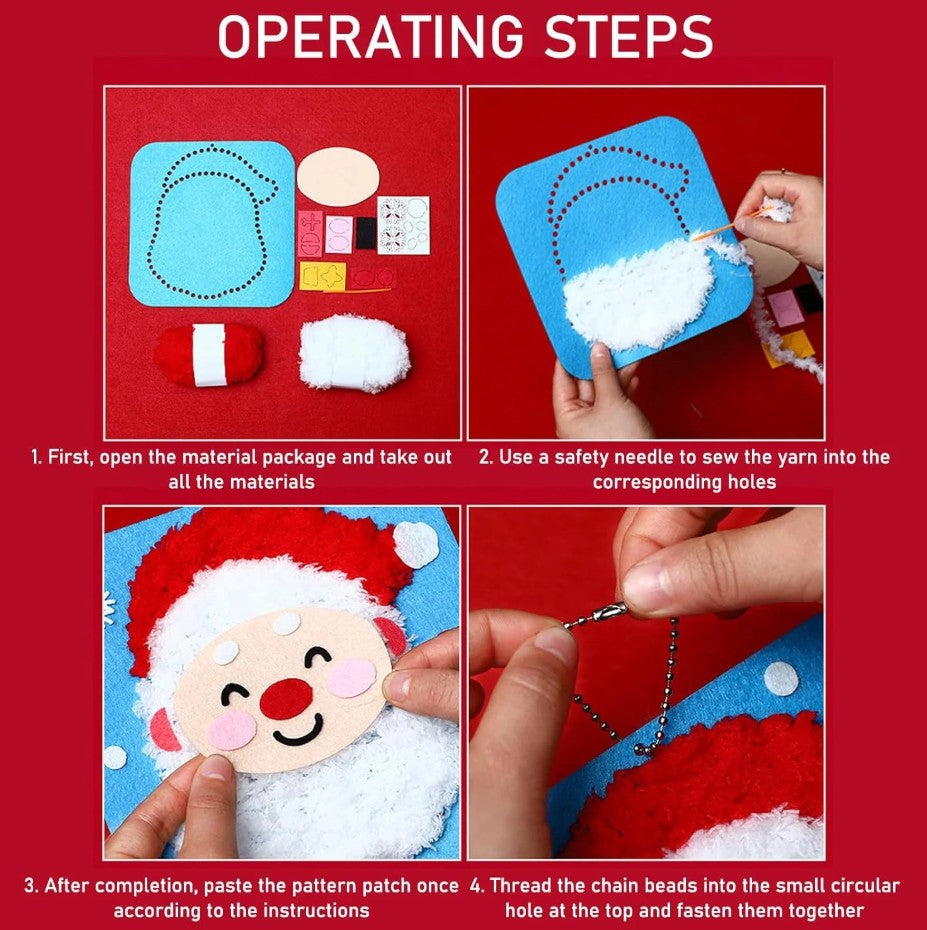 OPERATING STEPS

1. First, open the material package and take out all the materials

2. Use a safety needle to sew the yarn into the corresponding holes

3. After completion, paste the pattern patch once according to the instructions

4. Thread the chain beads into the small circular hole at the top and fasten them together